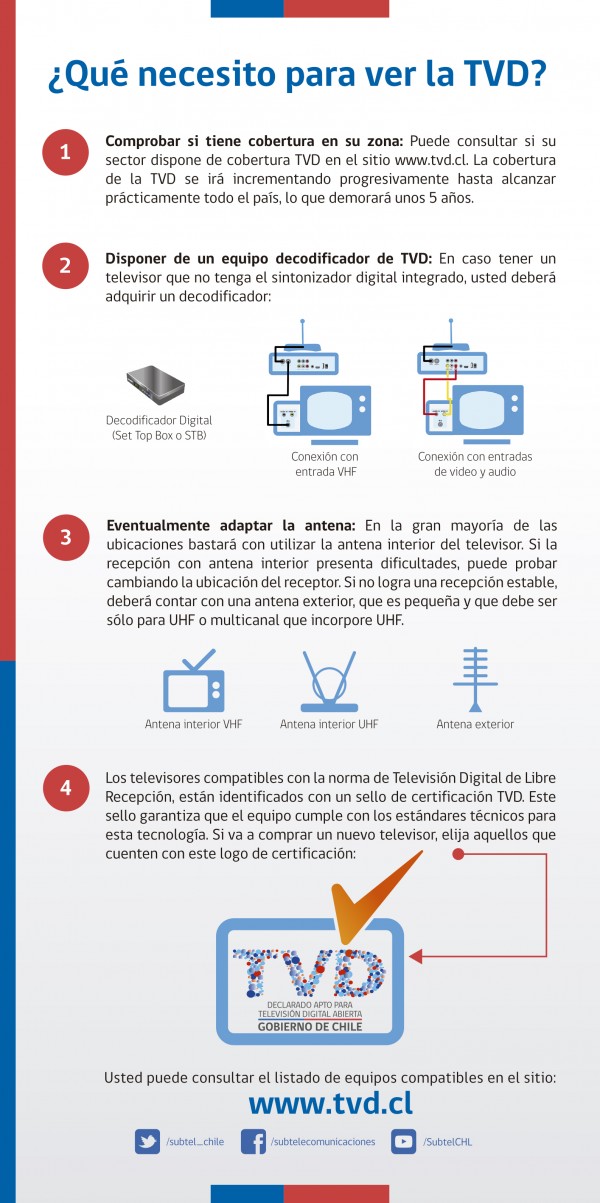 ¿Qué necesito para ver la TVD?

1

**Comprobar si tiene cobertura en su zona:** Puede consultar si su sector dispone de cobertura TVD en el sitio www.tvd.cl. La cobertura de la TVD se irá incrementando progresivamente hasta alcanzar prácticamente todo el país, lo que demorará unos 5 años.

2

**Disponer de un equipo decodificador de TVD:** En caso tener un televisor que no tenga el sintonizador digital integrado, usted deberá adquirir un decodificador:

Decodificador Digital (Set Top Box o STB)

Conexión con entrada VHF

Conexión con entradas de video y audio

3

**Eventualmente adaptar la antena:** En la gran mayoría de las ubicaciones bastará con utilizar la antena interior del televisor. Si la recepción con antena interior presenta dificultades, puede probar cambiando la ubicación del receptor. Si no logra una recepción estable, deberá contar con una antena exterior, que es pequeña y que debe ser sólo para UHF o multicanal que incorpore UHF.

Antena interior VHF

Antena interior UHF

Antena exterior

4

Los televisores compatibles con la norma de Televisión Digital de Libre Recepción, están identificados con un sello de certificación TVD. Este sello garantiza que el equipo cumple con los estándares técnicos para esta tecnología. Si va a comprar un nuevo televisor, elija aquellos que cuenten con este logo de certificación:

TVD
DECLARADO APTO PARA TELEVISIÓN DIGITAL ABIERTA
GOBIERNO DE CHILE

Usted puede consultar el listado de equipos compatibles en el sitio:
www.tvd.cl

/subtel_chile /subtelecomunicaciones /SubtelCHL